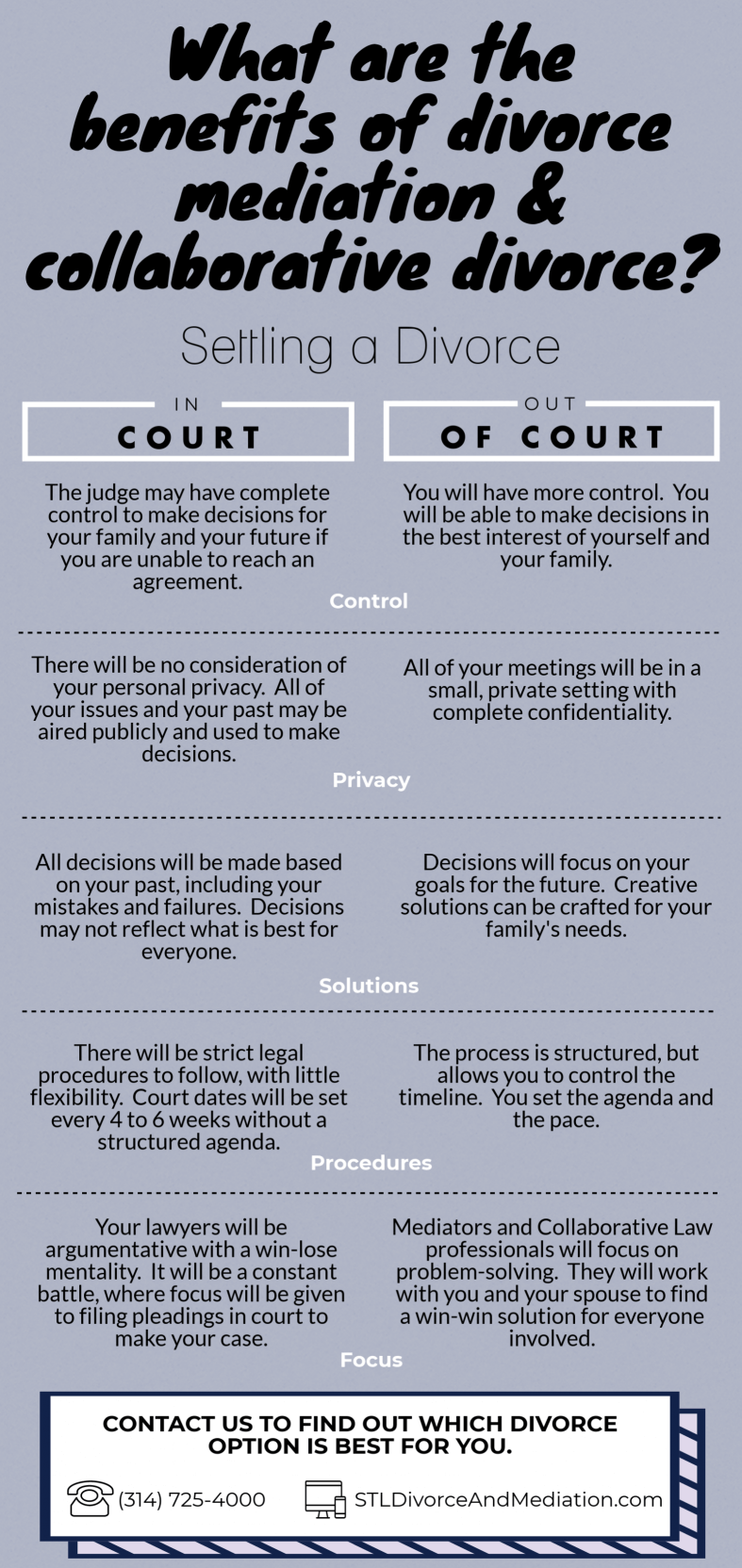 What are the benefits of divorce mediation & collaborative divorce?

Settling a Divorce

IN
COURT

OUT
OF COURT

The judge may have complete control to make decisions for your family and your future if you are unable to reach an agreement.

You will have more control. You will be able to make decisions in the best interest of yourself and your family.

Control

There will be no consideration of your personal privacy. All of your issues and your past may be aired publicly and used to make decisions.

All of your meetings will be in a small, private setting with complete confidentiality.

Privacy

All decisions will be made based on your past, including your mistakes and failures. Decisions may not reflect what is best for everyone.

Decisions will focus on your goals for the future. Creative solutions can be crafted for your family's needs.

Solutions

There will be strict legal procedures to follow, with little flexibility. Court dates will be set every 4 to 6 weeks without a structured agenda.

The process is structured, but allows you to control the timeline. You set the agenda and the pace.

Procedures

Your lawyers will be argumentative with a win-lose mentality. It will be a constant battle, where focus will be given to filing pleadings in court to make your case.

Mediators and Collaborative Law professionals will focus on problem-solving. They will work with you and your spouse to find a win-win solution for everyone involved.

Focus

CONTACT US TO FIND OUT WHICH DIVORCE OPTION IS BEST FOR YOU.

(314) 725-4000

STLDivorceAndMediation.com